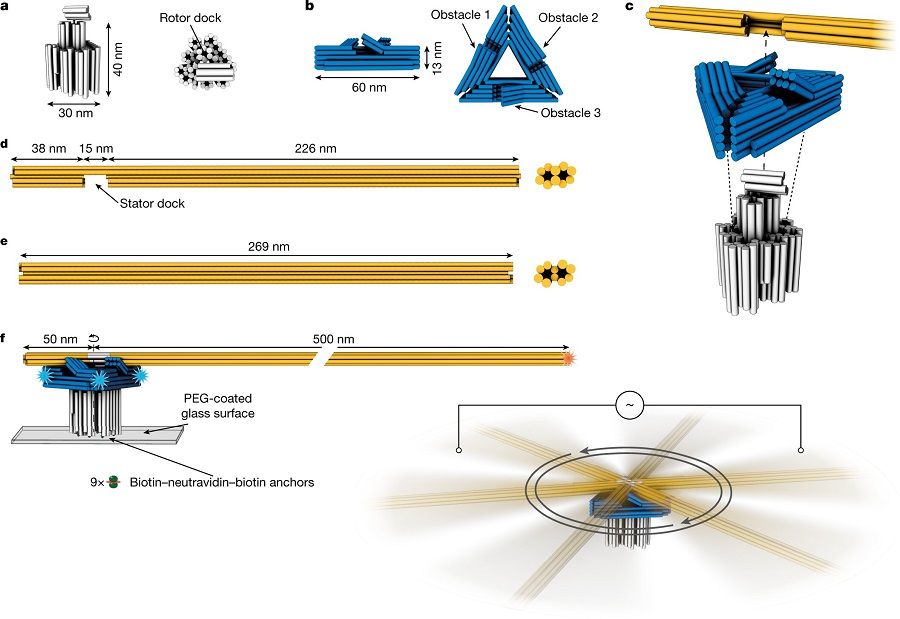 a

Rotor dock

40 nm

30 nm

b

Obstacle 1

Obstacle 2

13 nm

60 nm

Obstacle 3

c

d

38 nm

15 nm

226 nm

Stator dock

e

269 nm

f

50 nm

500 nm

PEG-coated glass surface

9× Biotin–neutravidin–biotin anchors

~